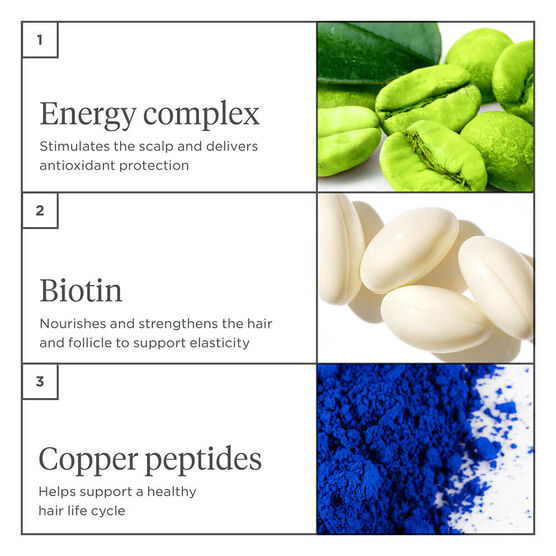 1

Energy complex

Stimulates the scalp and delivers antioxidant protection

2

Biotin

Nourishes and strengthens the hair and follicle to support elasticity

3

Copper peptides

Helps support a healthy hair life cycle